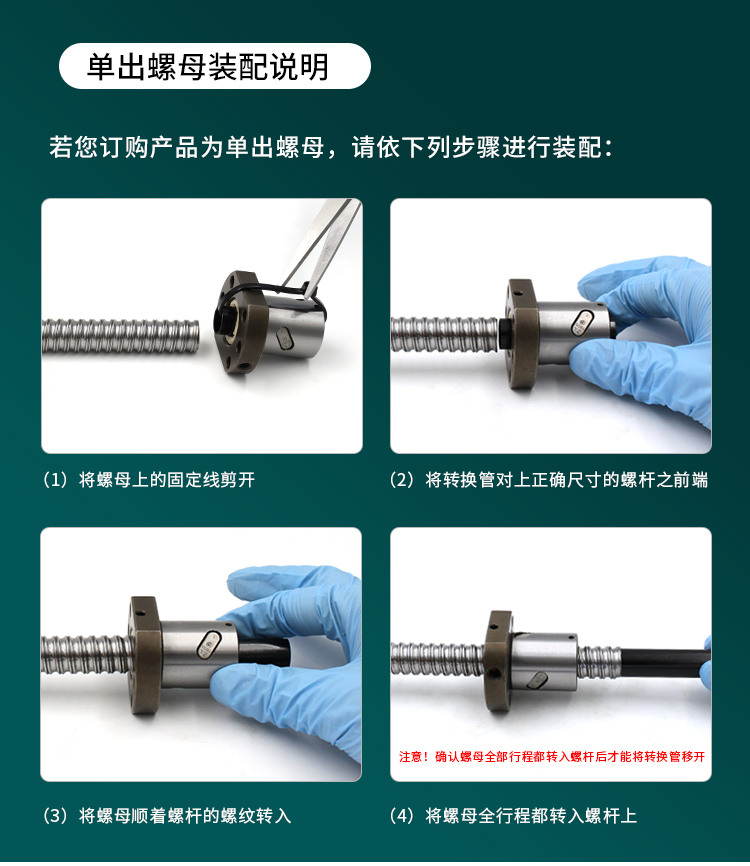 单出螺母装配说明

若您订购产品为单出螺母，请依下列步骤进行装配：

（1）将螺母上的固定线剪开

（2）将转换管对上正确尺寸的螺杆之前端

（3）将螺母顺着螺杆的螺纹转入

注意！确认螺母全部行程都转入螺杆后才能将转换管移开

（4）将螺母全行程都转入螺杆上