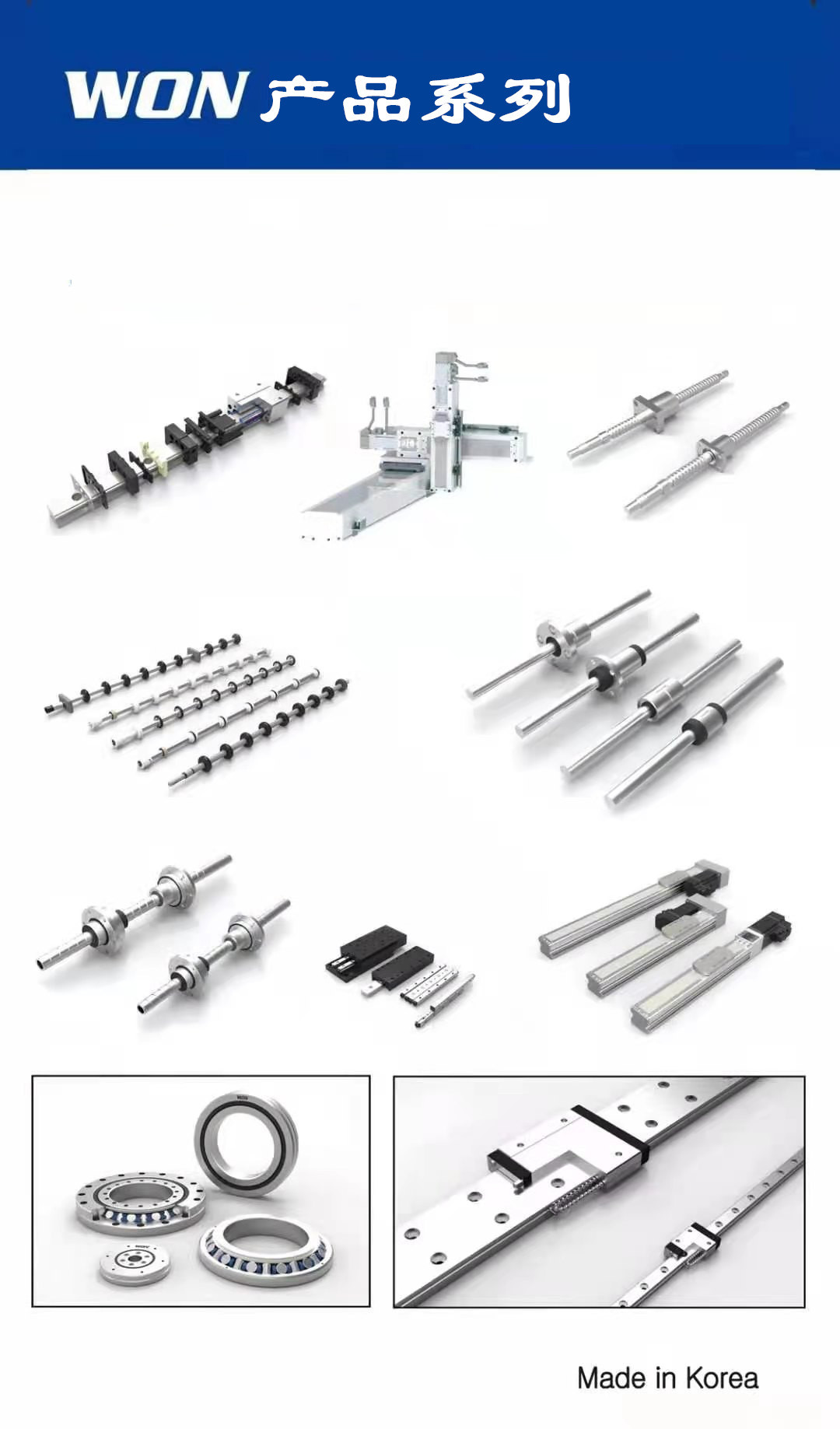 WON 产品系列

Made in Korea