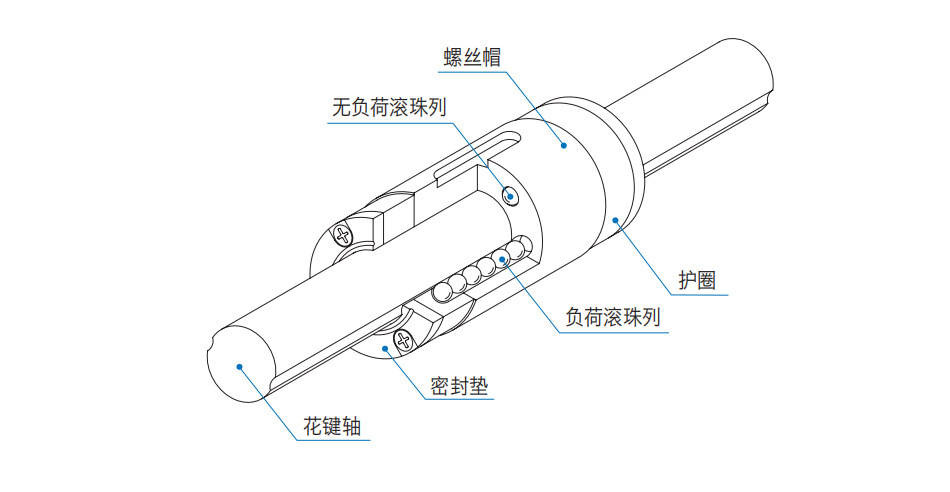 螺丝帽

无负荷滚珠列

护圈

负荷滚珠列

密封垫

花键轴